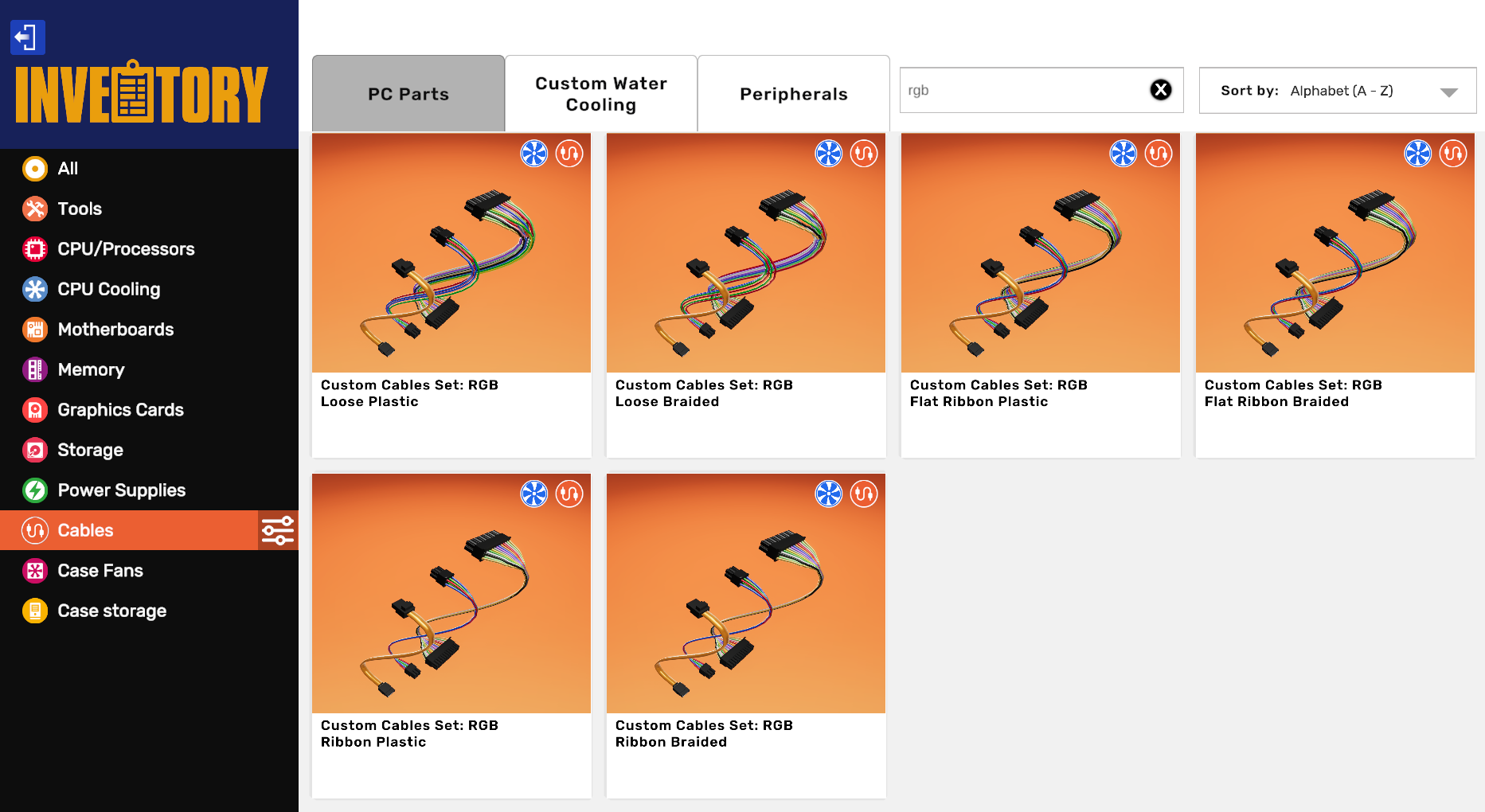 INVENTORY

All
Tools
CPU/Processors
CPU Cooling
Motherboards
Memory
Graphics Cards
Storage
Power Supplies
Cables
Case Fans
Case storage

PC Parts
Custom Water Cooling
Peripherals

rgb

Sort by: Alphabet (A - Z)

Custom Cables Set: RGB Loose Plastic

Custom Cables Set: RGB Loose Braided

Custom Cables Set: RGB Flat Ribbon Plastic

Custom Cables Set: RGB Flat Ribbon Braided

Custom Cables Set: RGB Ribbon Plastic

Custom Cables Set: RGB Ribbon Braided